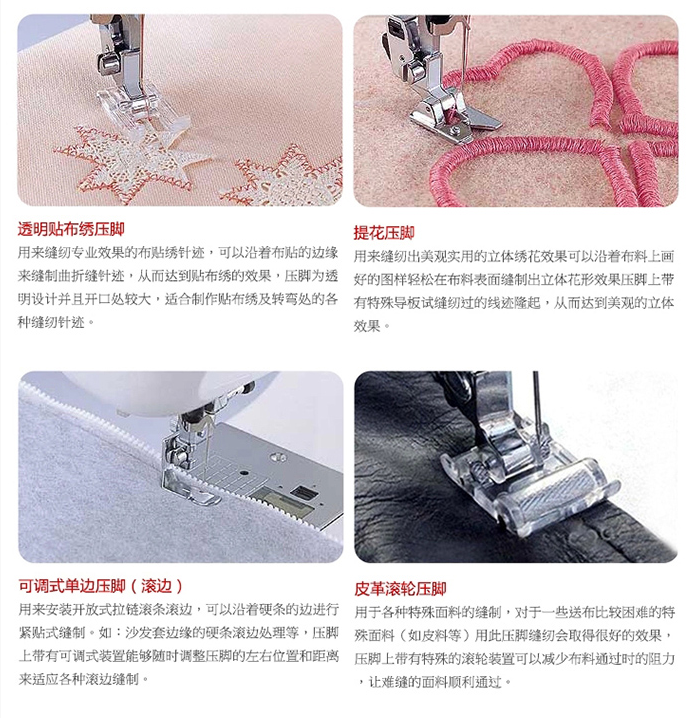 透明贴布绣压脚

用来缝纫专业效果的布贴绣针迹，可以沿着布贴的边缘来缝制曲折缝针迹，从而达到贴布绣的效果，压脚为透明设计并且开口处较大，适合制作贴布绣及转弯处的各种缝纫针迹。

提花压脚

用来缝纫出美观实用的立体绣花效果可以沿着布料上画好的图样轻松在布料表面缝制出立体花形效果压脚上带有特殊导板试缝纫过的线迹隆起，从而达到美观的立体效果。

可调式单边压脚（滚边）

用来安装开放式拉链滚条滚边，可以沿着硬条的边进行紧贴式缝制。如：沙发套边缘的硬条滚边处理等，压脚上带有可调式装置能够随时调整压脚的左右位置和距离来适应各种滚边缝制。

皮革滚轮压脚

用于各种特殊面料的缝制，对于一些送布比较困难的特殊面料（如皮料等）用此压脚缝纫会取得很好的效果，压脚上带有特殊的滚轮装置可以减少布料通过时的阻力，让难缝的面料顺利通过。