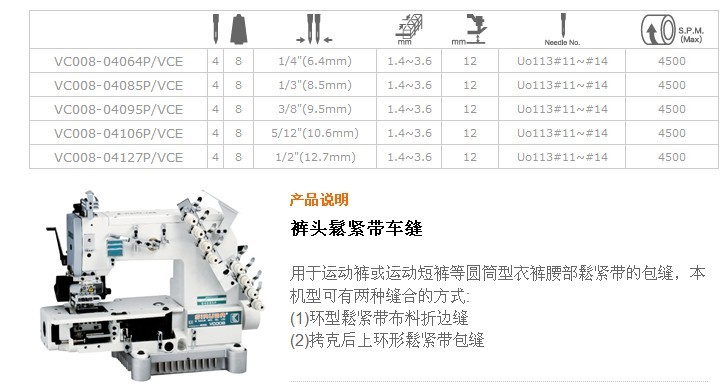 |  |  |  |  | mm | mm | Needle No. | S.P.M. (Max) |
|---|---|---|---|---|---|---|---|
| VC008-04064P/VCE | 4 | 8 | 1/4"(6.4mm) | 1.4~3.6 | 12 | Uo113#11~#14 | 4500 |
| VC008-04085P/VCE | 4 | 8 | 1/3"(8.5mm) | 1.4~3.6 | 12 | Uo113#11~#14 | 4500 |
| VC008-04095P/VCE | 4 | 8 | 3/8"(9.5mm) | 1.4~3.6 | 12 | Uo113#11~#14 | 4500 |
| VC008-04106P/VCE | 4 | 8 | 5/12"(10.6mm) | 1.4~3.6 | 12 | Uo113#11~#14 | 4500 |
| VC008-04127P/VCE | 4 | 8 | 1/2"(12.7mm) | 1.4~3.6 | 12 | Uo113#11~#14 | 4500 |

SIRUBA

VC008

产品说明

裤头鬆紧带车缝

用于运动裤或运动短裤等圆筒型衣裤腰部鬆紧带的包缝，本机型可有两种缝合的方式:
(1)环型鬆紧带布料折边缝
(2)拷克后上环形鬆紧带包缝